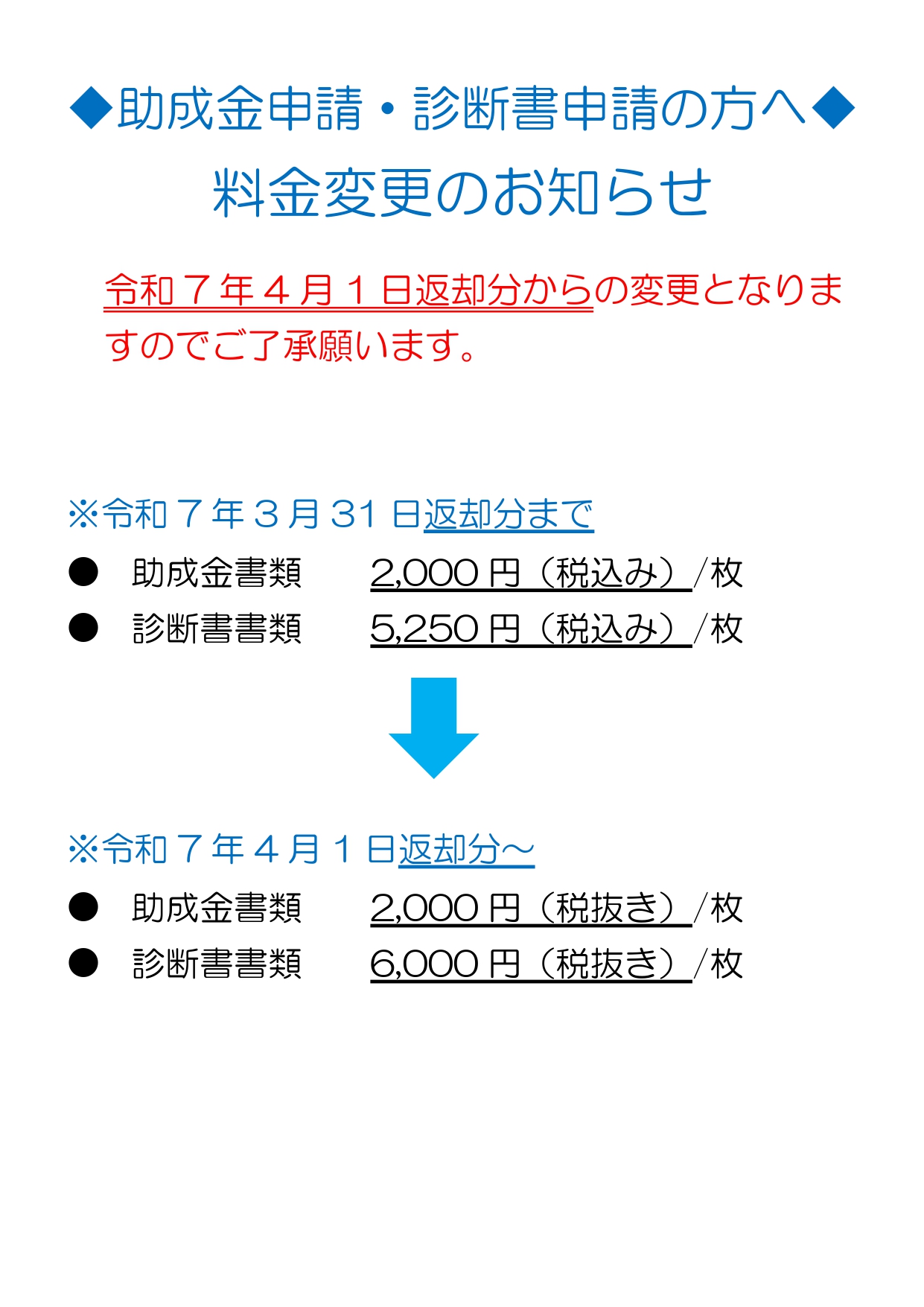 ◆助成金申請・診断書申請の方へ◆
料金変更のお知らせ

令和７年４月１日返却分からの変更となりますのでご了承願います。

※令和７年３月31日返却分まで
• 助成金書類 2,000円（税込み）/枚
• 診断書書類 5,250円（税込み）/枚

※令和７年４月１日返却分～
• 助成金書類 2,000円（税抜き）/枚
• 診断書書類 6,000円（税抜き）/枚